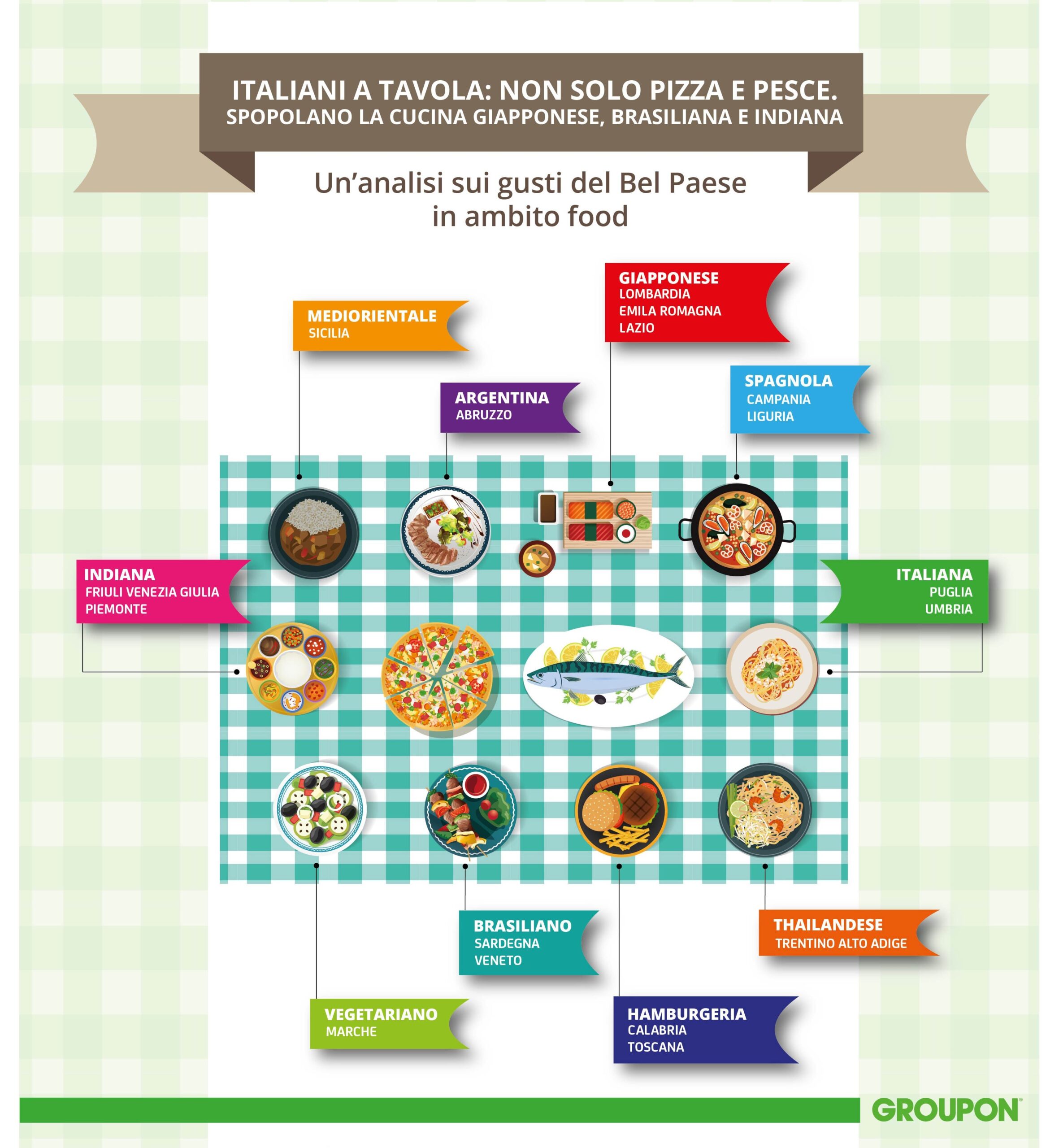 ITALIANI A TAVOLA: NON SOLO PIZZA E PESCE.
SPOPOLANO LA CUCINA GIAPPONESE, BRASILIANA E INDIANA

Un'analisi sui gusti del Bel Paese in ambito food

MEDIORIENTALE
SICILIA

GIAPPONESE
LOMBARDIA
EMILA ROMAGNA
LAZIO

ARGENTINA
ABRUZZO

SPAGNOLA
CAMPANIA
LIGURIA

INDIANA
FRIULI VENEZIA GIULIA
PIEMONTE

ITALIANA
PUGLIA
UMBRIA

BRASILIANO
SARDEGNA
VENETO

THAILANDESE
TRENTINO ALTO ADIGE

VEGETARIANO
MARCHE

HAMBURGERIA
CALABRIA
TOSCANA

GROUPON