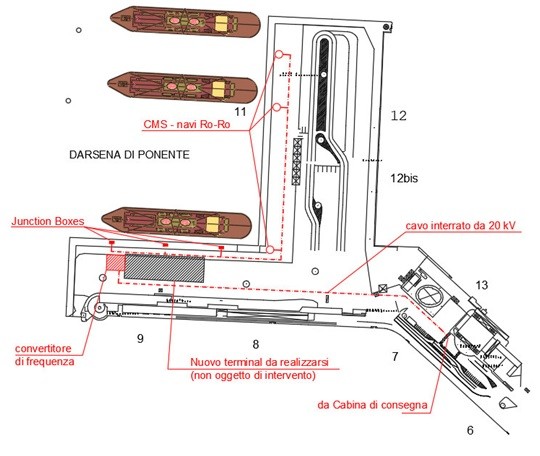 11

12

CMS - navi Ro-Ro

DARSENA DI PONENTE

12bis

Junction Boxes

cavo interrato da 20 kV

13

9

8

7

convertitore di frequenza

Nuovo terminal da realizzarsi (non oggetto di intervento)

da Cabina di consegna

6